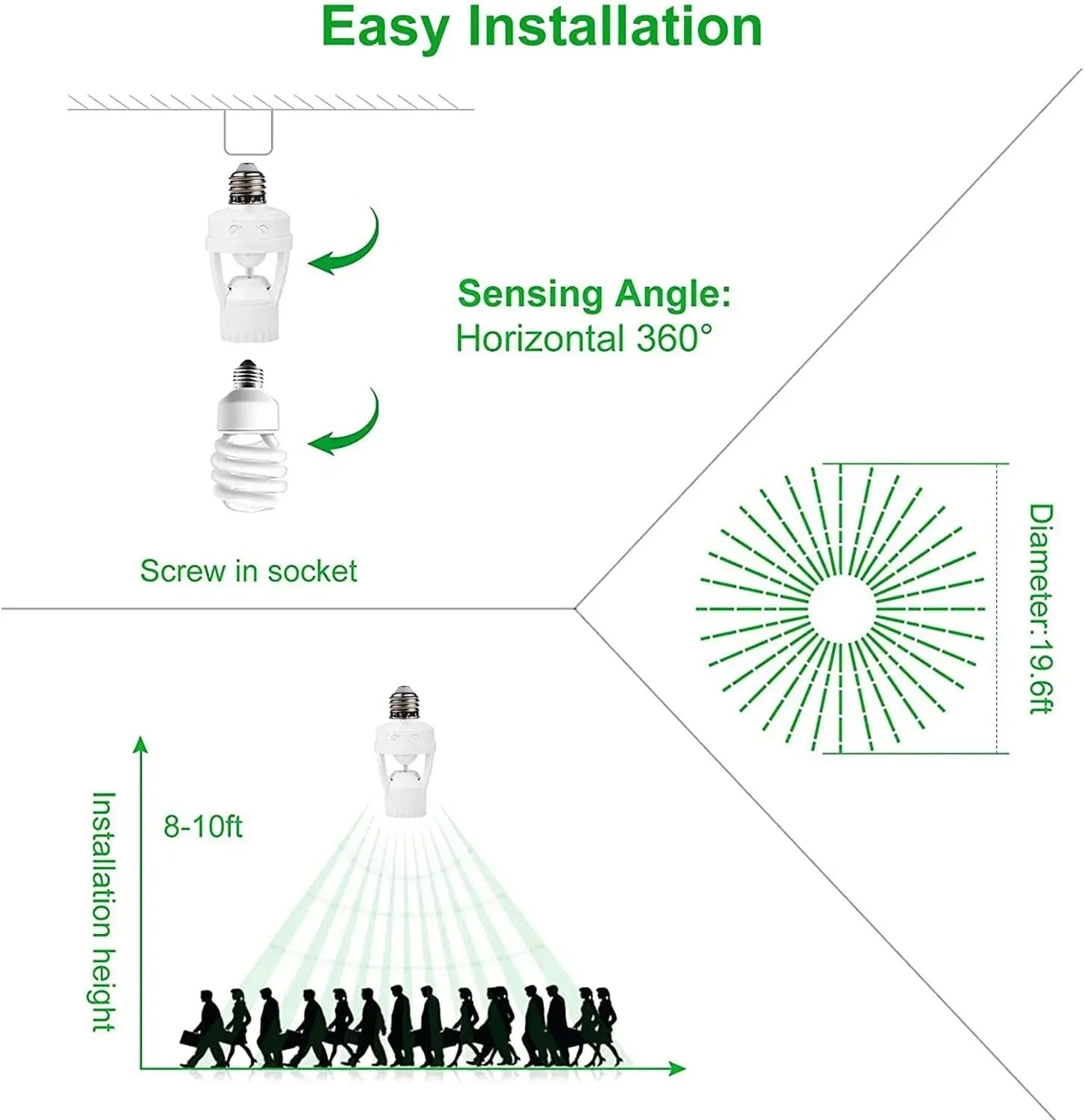 Easy Installation

Sensing Angle:
Horizontal 360°

Screw in socket

Diameter:19.6ft

Installation height

8-10ft